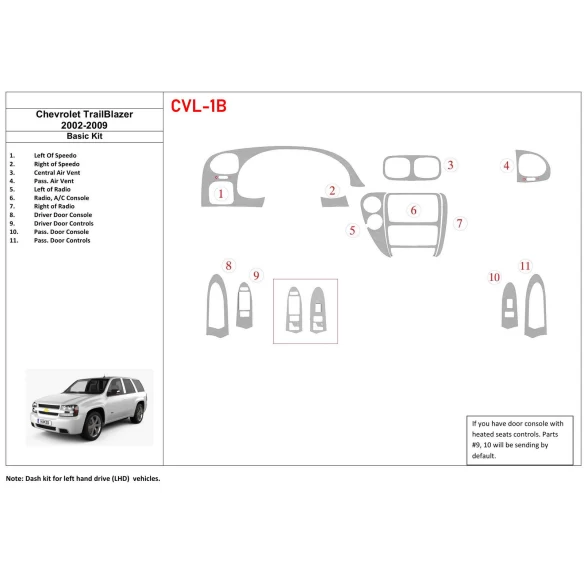 Chevrolet TrailBlazer
2002-2009
Basic Kit

1. Left Of Speedo
2. Right of Speedo
3. Central Air Vent
4. Pass. Air Vent
5. Left of Radio
6. Radio, A/C Console
7. Right of Radio
8. Driver Door Console
9. Driver Door Controls
10. Pass. Door Console
11. Pass. Door Controls

CVL-1B

1
2
3
4
5
6
7
8
9
10
11

If you have door console with heated seats controls. Parts #9, 10 will be sending by default.

Note: Dash kit for left hand drive (LHD) vehicles.