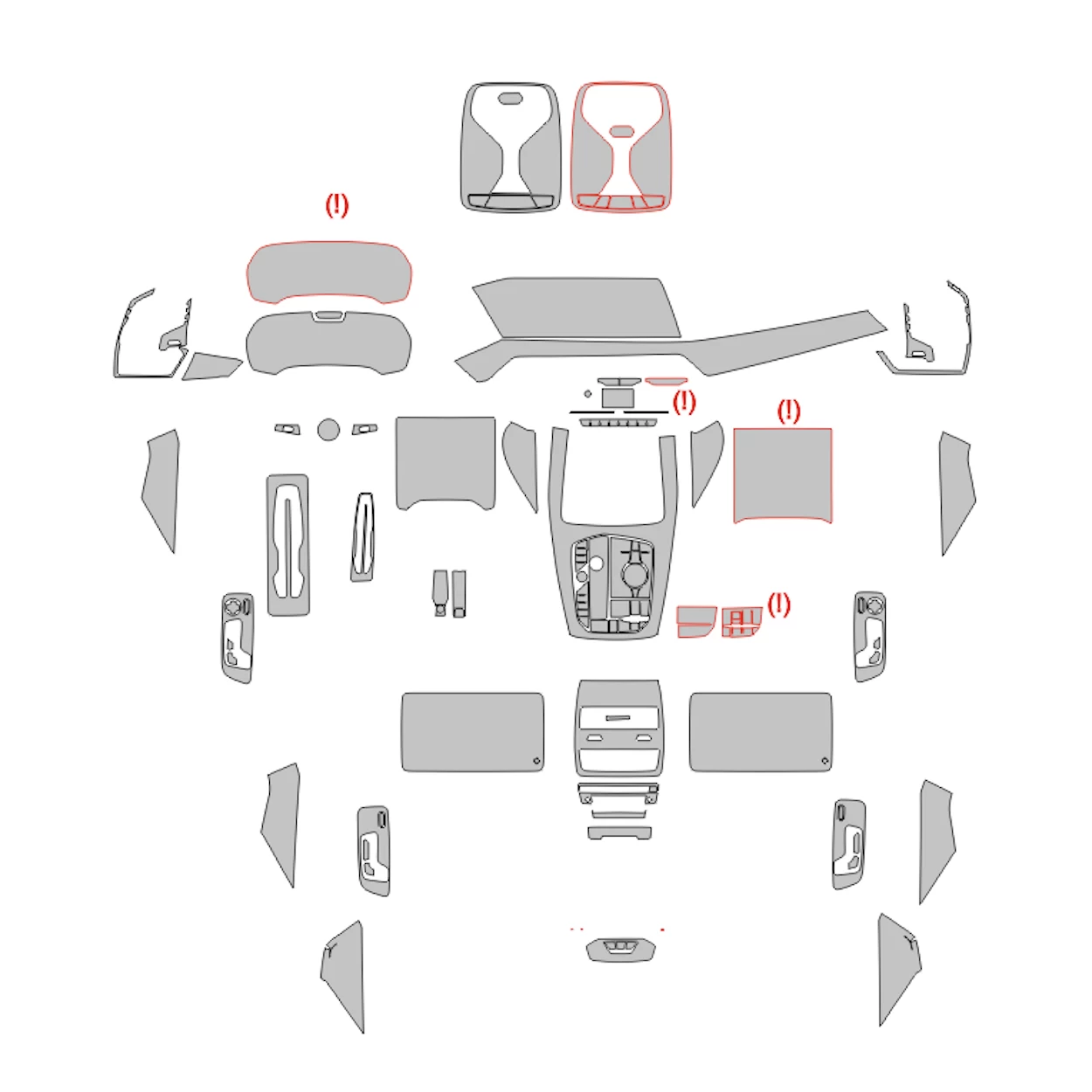 (!)

(!)

(!)

(!)