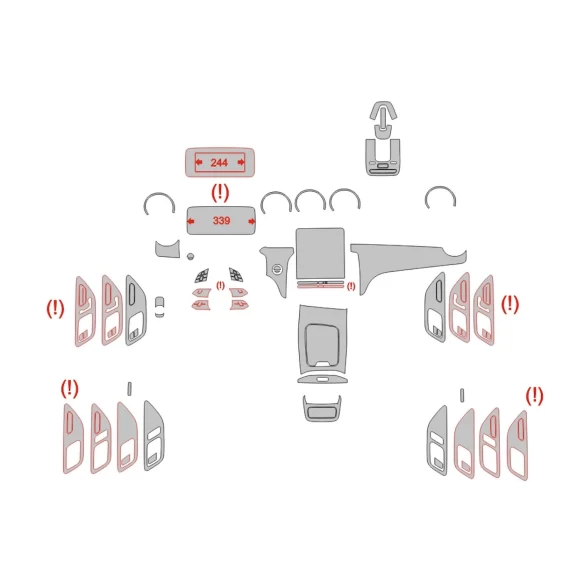 244

(!)

339

(!)

(!)

(!)

(!)

(!)

(!)