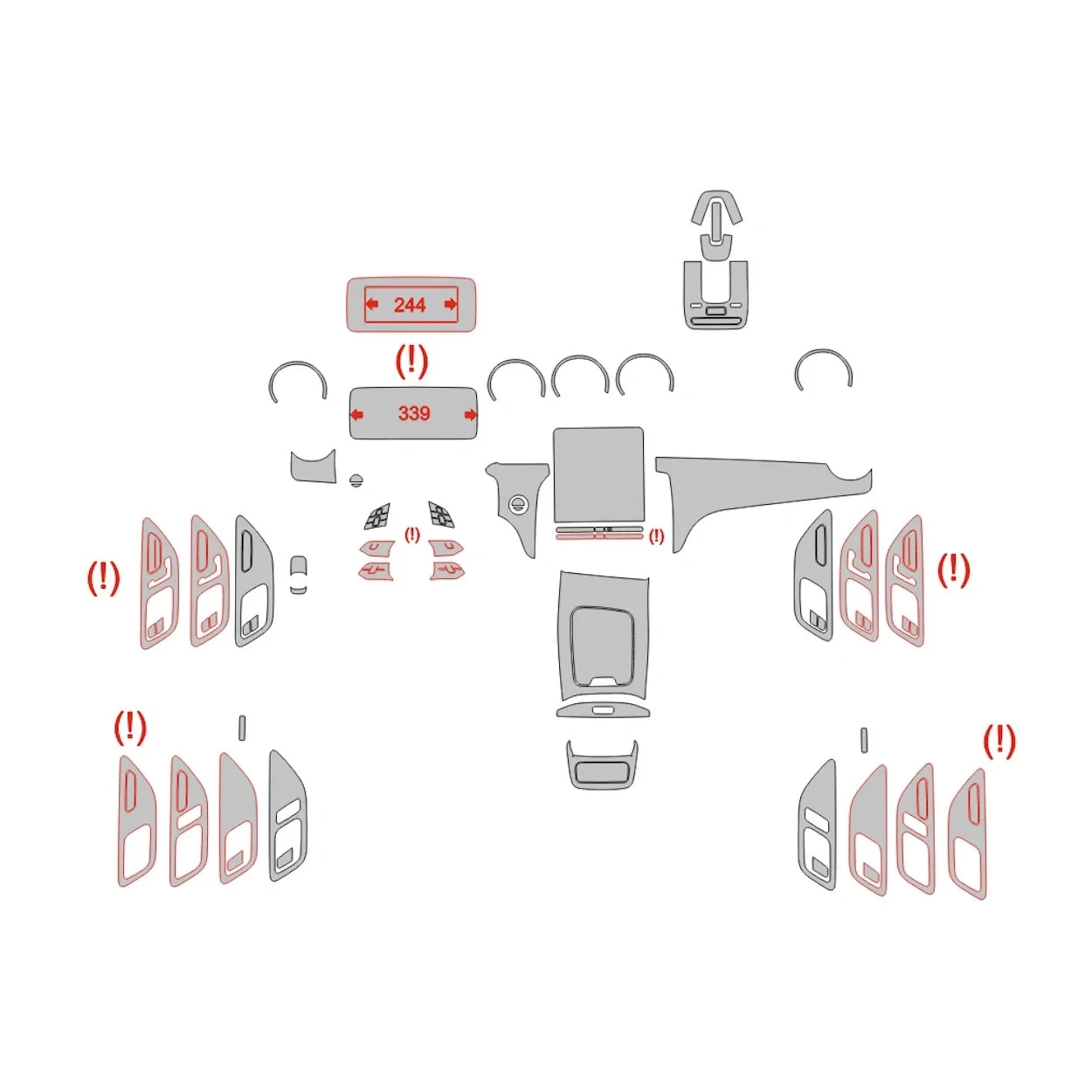 244

(!)

339

(!)

(!)

(!)

(!)

(!)

(!)