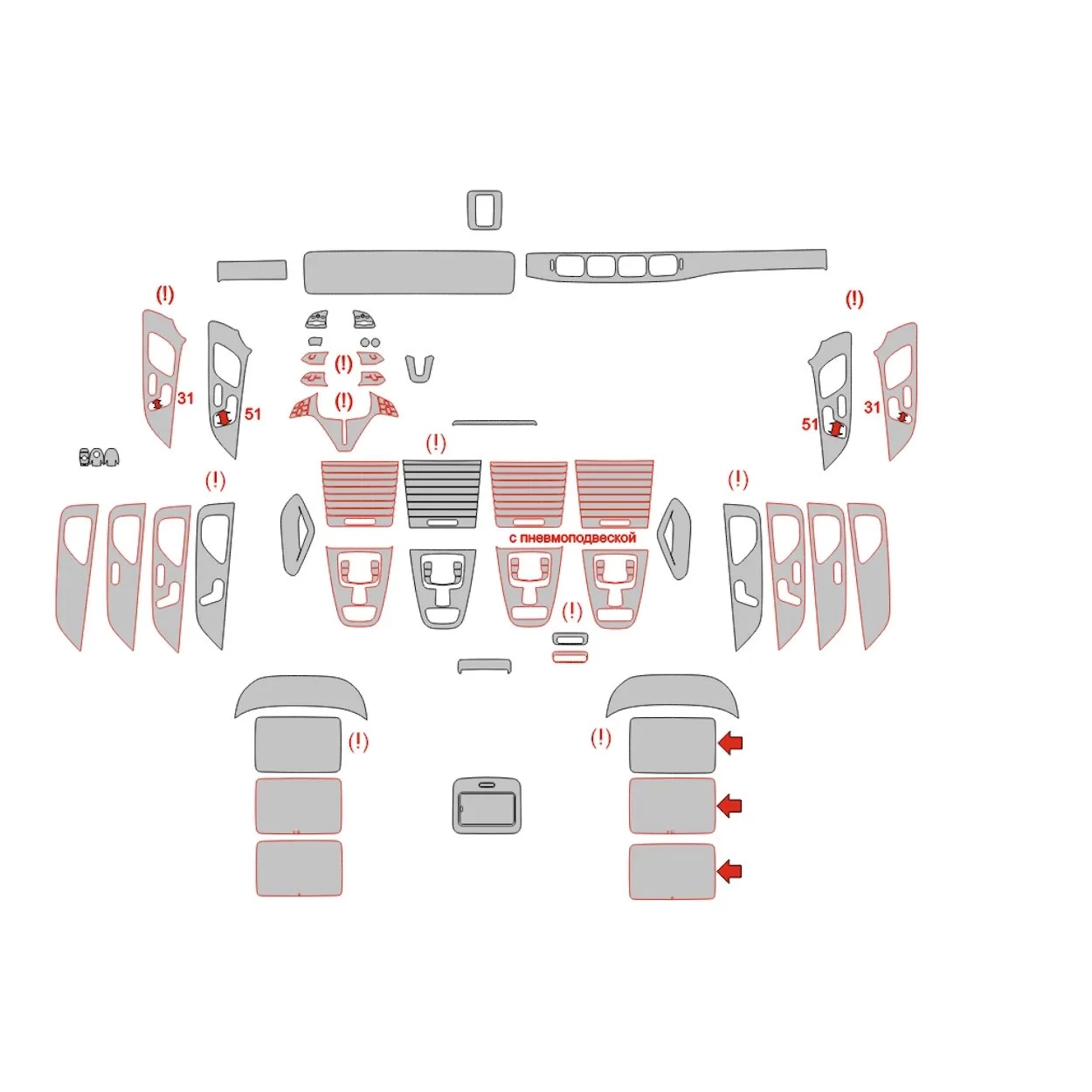 (!)

(!)

(!)

31

51

(!)

51

31

(!)

(!)

(!)

с пневмоподвеской

(!)

(!)

(!)