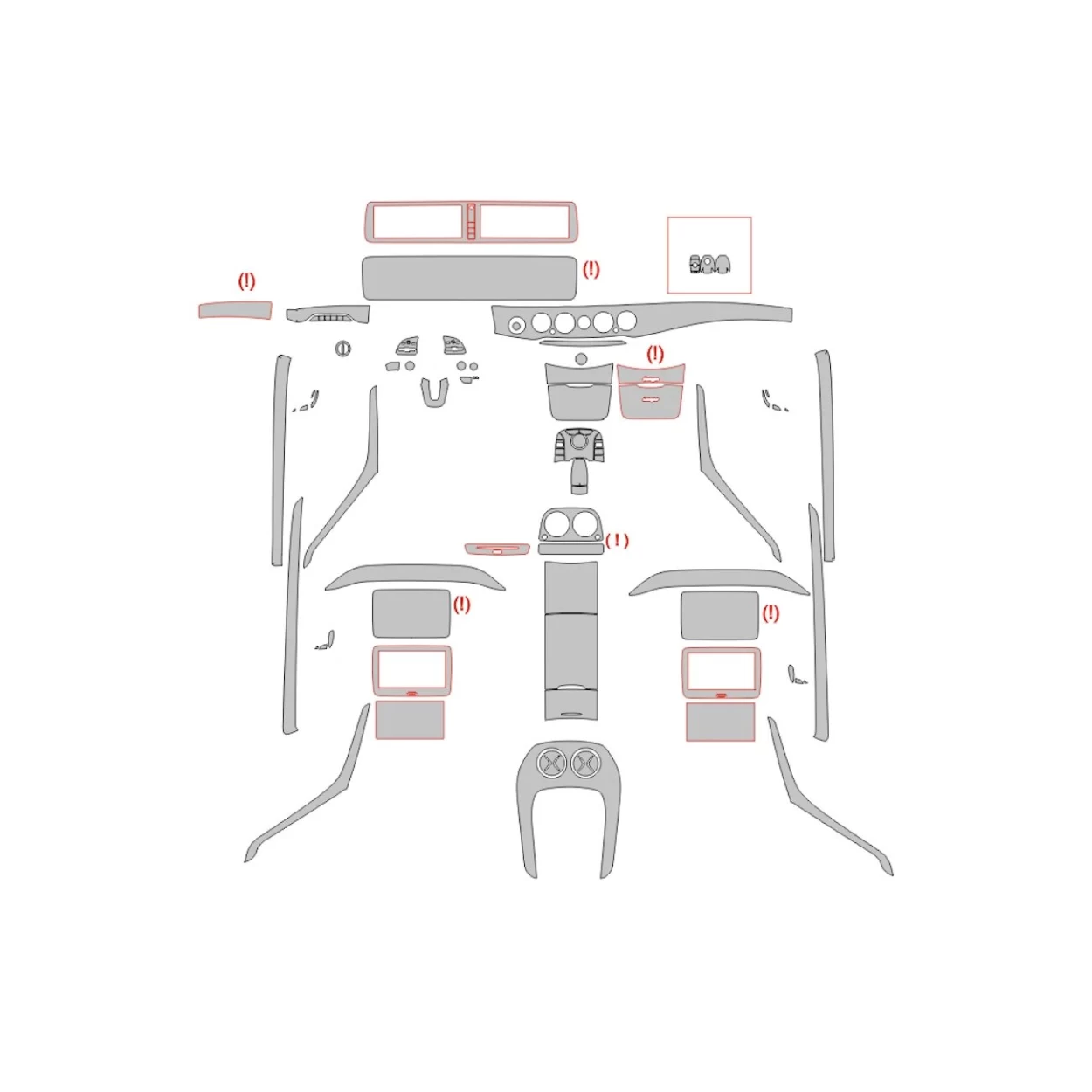 (!)

(!)

(!)

(!)

(!)

(!)