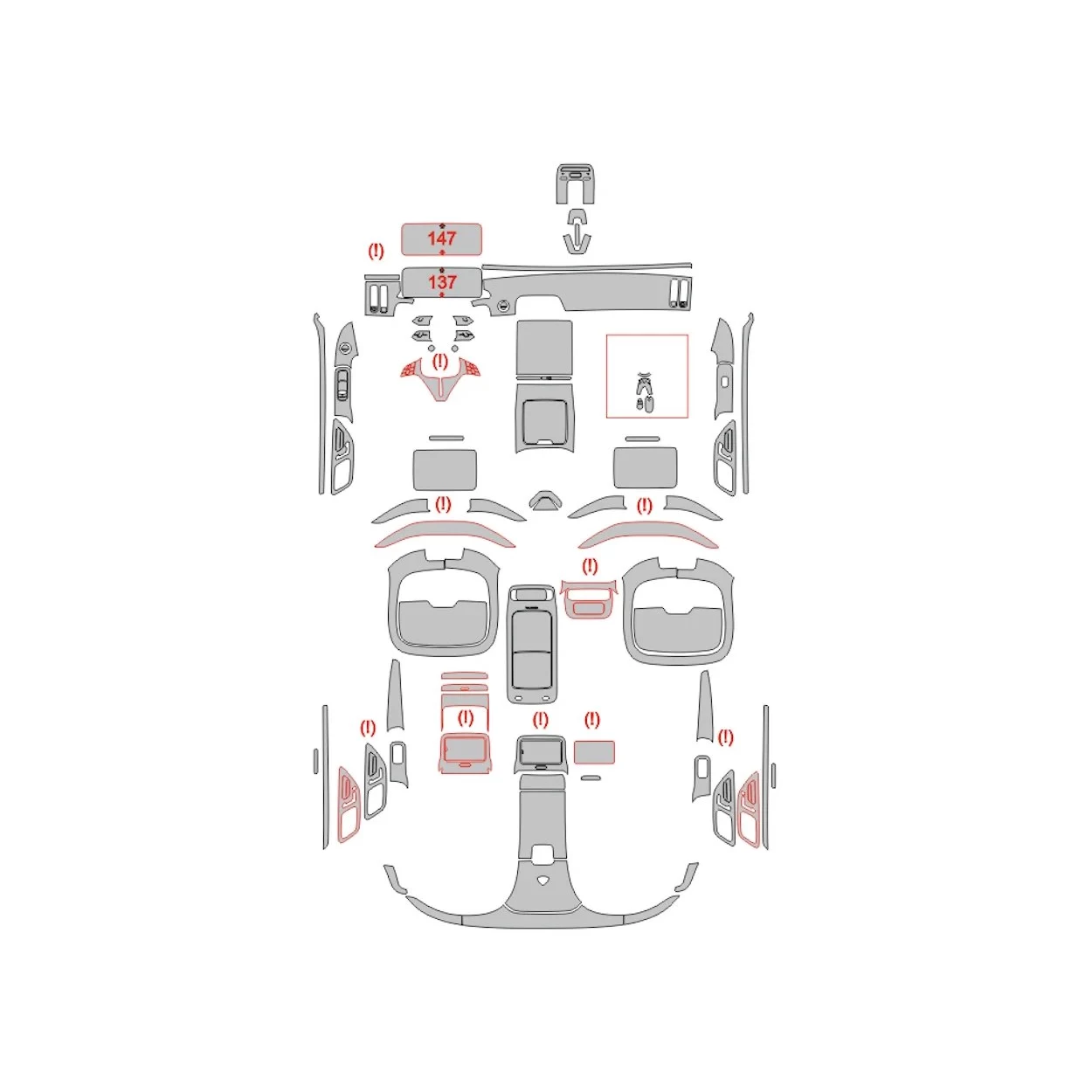 147

(!)

137

(!)

(!)

(!)

(!)

(!)

(!)

(!)

(!)

(!)