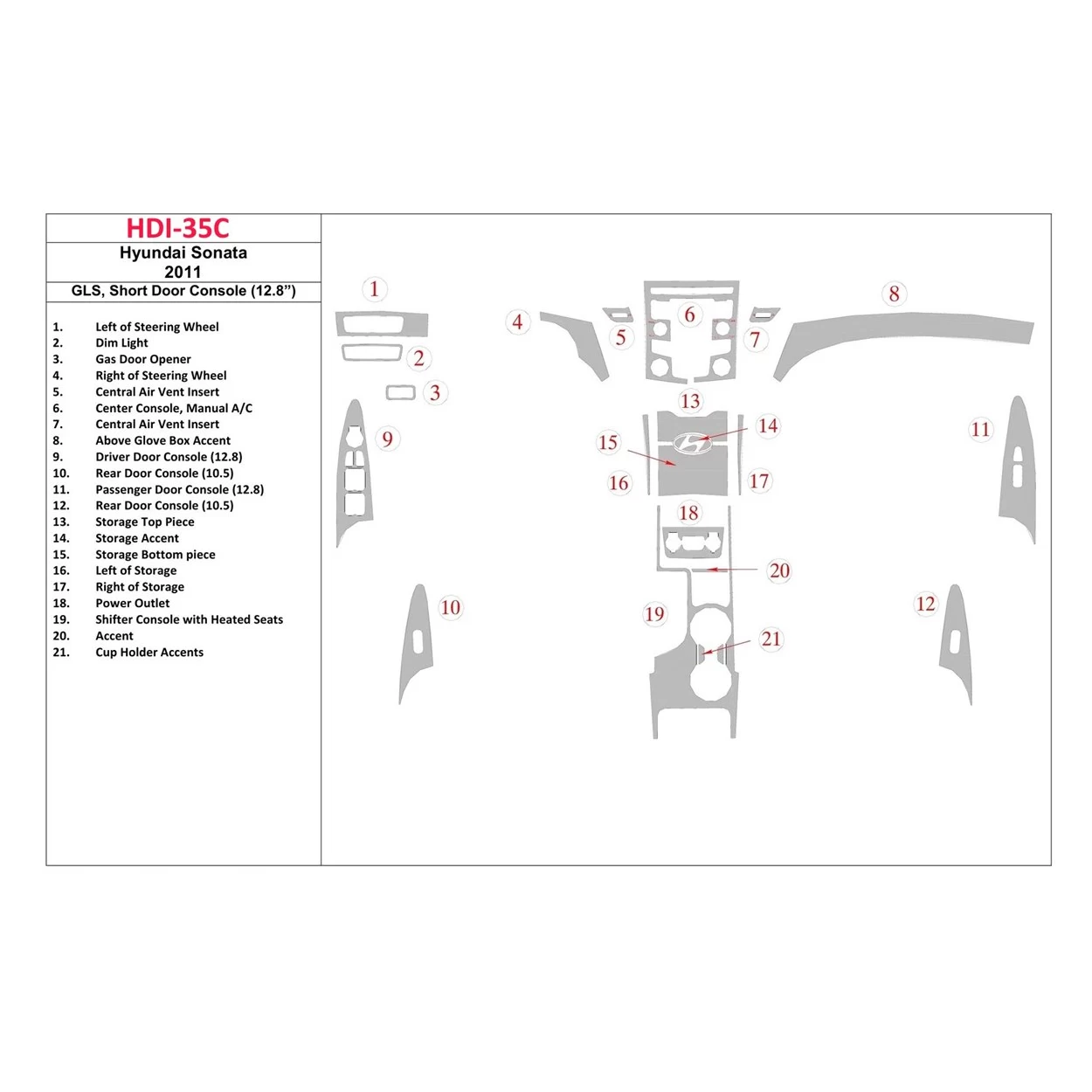 HDI-35C

Hyundai Sonata
2011

GLS, Short Door Console (12.8")

1. Left of Steering Wheel
2. Dim Light
3. Gas Door Opener
4. Right of Steering Wheel
5. Central Air Vent Insert
6. Center Console, Manual A/C
7. Central Air Vent Insert
8. Above Glove Box Accent
9. Driver Door Console (12.8)
10. Rear Door Console (10.5)
11. Passenger Door Console (12.8)
12. Rear Door Console (10.5)
13. Storage Top Piece
14. Storage Accent
15. Storage Bottom piece
16. Left of Storage
17. Right of Storage
18. Power Outlet
19. Shifter Console with Heated Seats
20. Accent
21. Cup Holder Accents

1
2
3
4
5
6
7
8
9
10
11
12
13
14
15
16
17
18
19
20
21