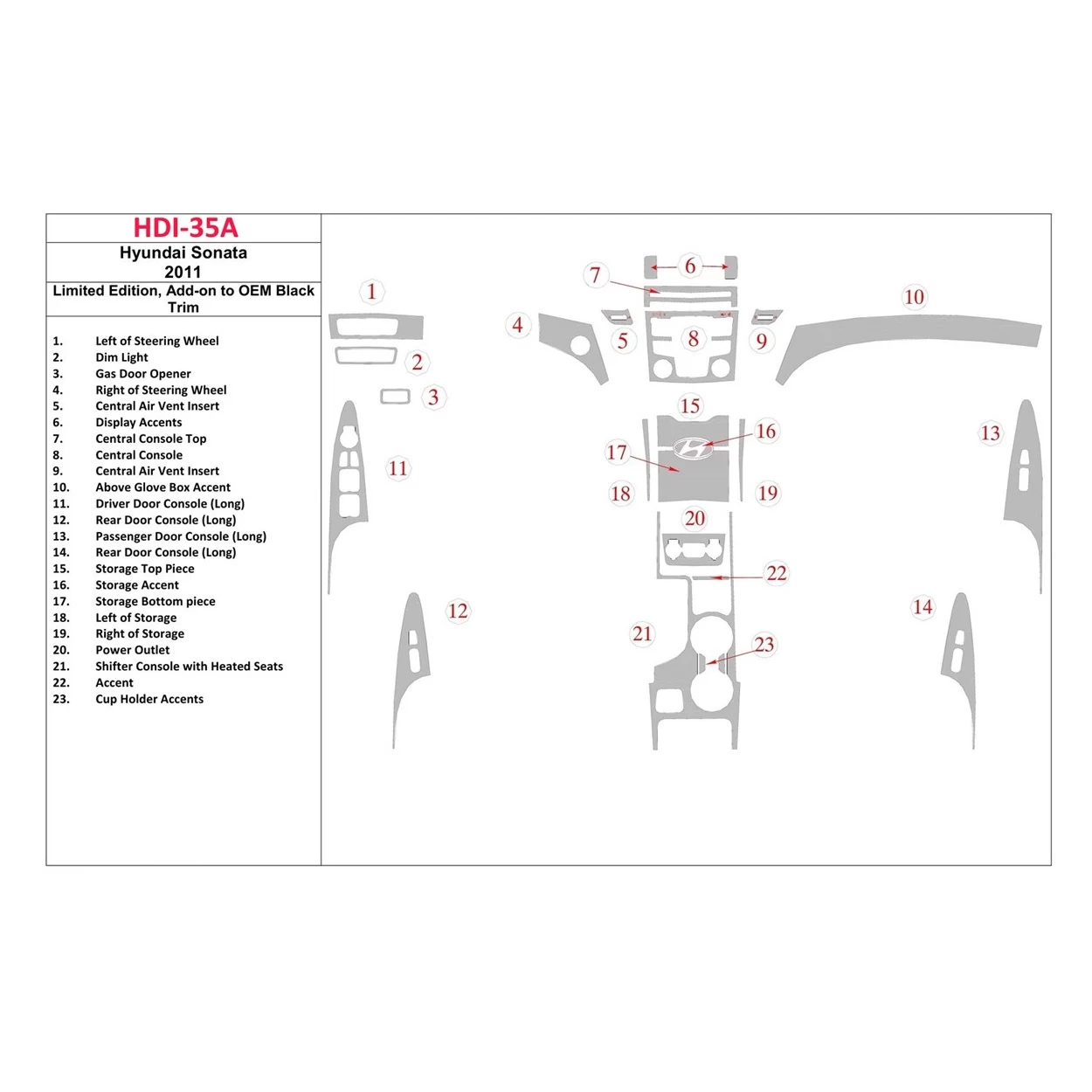 HDI-35A

Hyundai Sonata
2011

Limited Edition, Add-on to OEM Black Trim

1. Left of Steering Wheel
2. Dim Light
3. Gas Door Opener
4. Right of Steering Wheel
5. Central Air Vent Insert
6. Display Accents
7. Central Console Top
8. Central Console
9. Central Air Vent Insert
10. Above Glove Box Accent
11. Driver Door Console (Long)
12. Rear Door Console (Long)
13. Passenger Door Console (Long)
14. Rear Door Console (Long)
15. Storage Top Piece
16. Storage Accent
17. Storage Bottom piece
18. Left of Storage
19. Right of Storage
20. Power Outlet
21. Shifter Console with Heated Seats
22. Accent
23. Cup Holder Accents

1
2
3
4
5
6
7
8
9
10
11
12
13
14
15
16
17
18
19
20
21
22
23