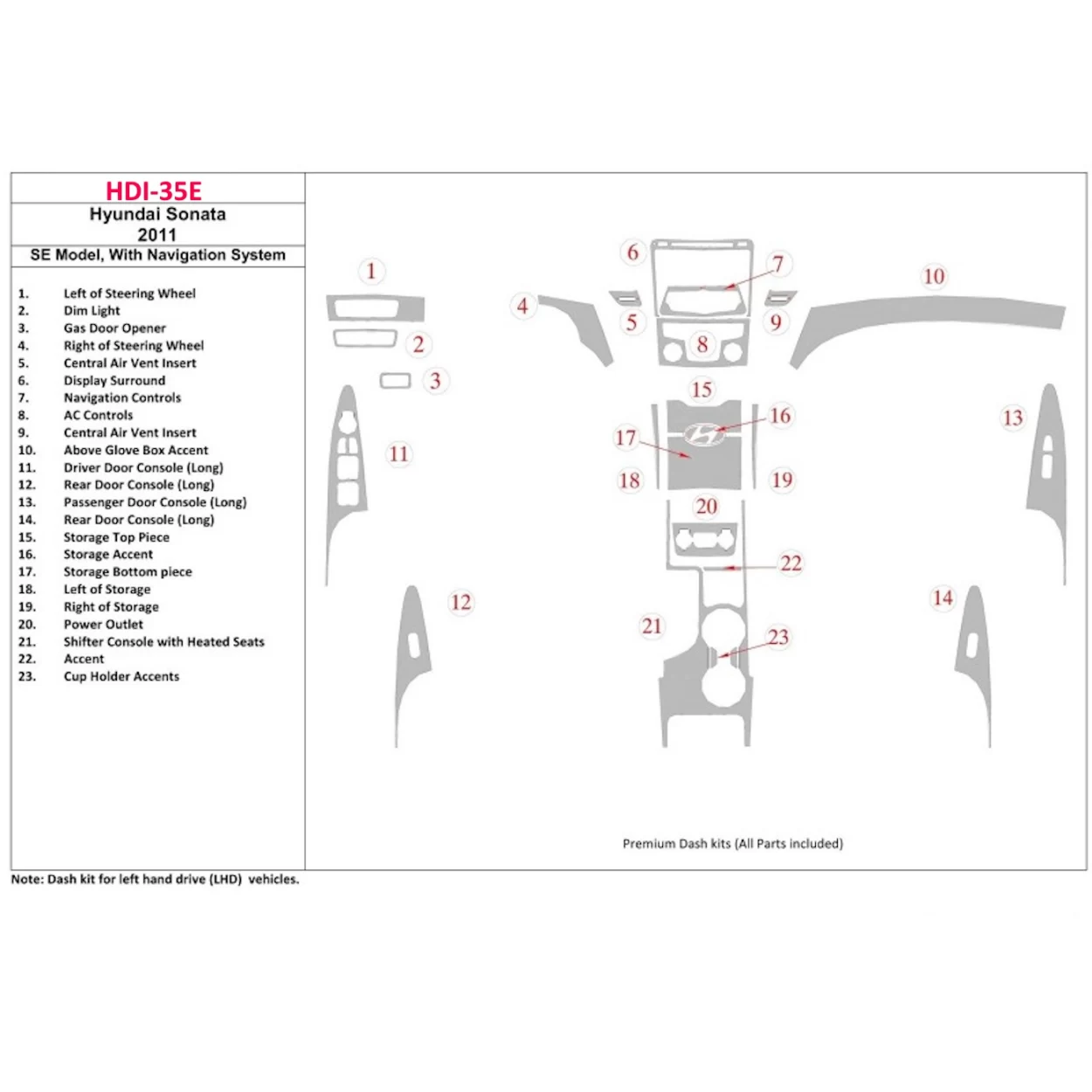 HDI-35E
Hyundai Sonata
2011
SE Model, With Navigation System

1. Left of Steering Wheel
2. Dim Light
3. Gas Door Opener
4. Right of Steering Wheel
5. Central Air Vent Insert
6. Display Surround
7. Navigation Controls
8. AC Controls
9. Central Air Vent Insert
10. Above Glove Box Accent
11. Driver Door Console (Long)
12. Rear Door Console (Long)
13. Passenger Door Console (Long)
14. Rear Door Console (Long)
15. Storage Top Piece
16. Storage Accent
17. Storage Bottom piece
18. Left of Storage
19. Right of Storage
20. Power Outlet
21. Shifter Console with Heated Seats
22. Accent
23. Cup Holder Accents

1
2
3
4
5
6
7
8
9
10
11
12
13
14
15
16
17
18
19
20
21
22
23

Premium Dash kits (All Parts included)

Note: Dash kit for left hand drive (LHD) vehicles.