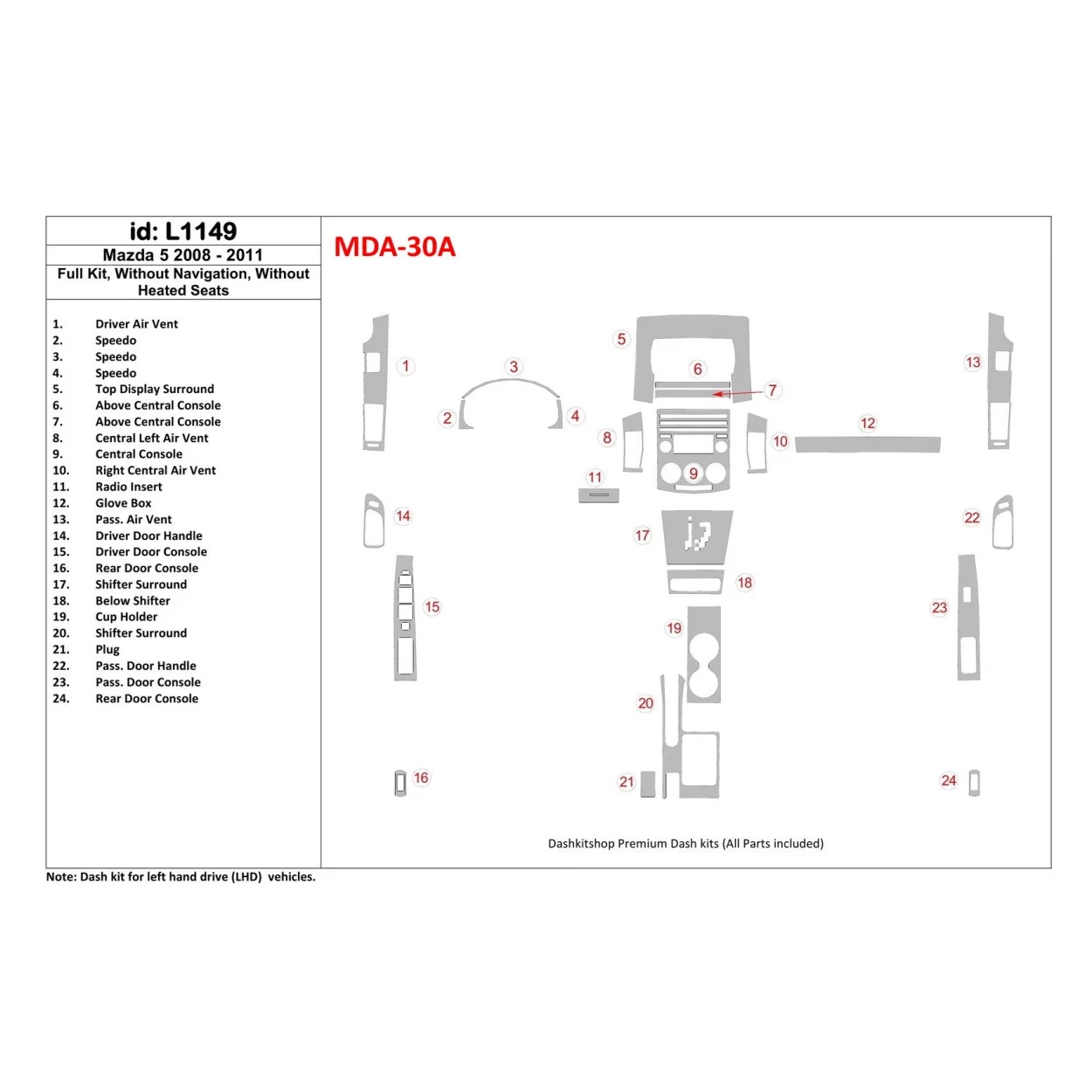 id: L1149
Mazda 5 2008 - 2011
Full Kit, Without Navigation, Without Heated Seats

1. Driver Air Vent
2. Speedo
3. Speedo
4. Speedo
5. Top Display Surround
6. Above Central Console
7. Above Central Console
8. Central Left Air Vent
9. Central Console
10. Right Central Air Vent
11. Radio Insert
12. Glove Box
13. Pass. Air Vent
14. Driver Door Handle
15. Driver Door Console
16. Rear Door Console
17. Shifter Surround
18. Below Shifter
19. Cup Holder
20. Shifter Surround
21. Plug
22. Pass. Door Handle
23. Pass. Door Console
24. Rear Door Console

MDA-30A

1 2 3 4 5 6 7 8 9 10 11 12 13 14 15 16 17 18 19 20 21 22 23 24

Dashkitshop Premium Dash kits (All Parts included)

Note: Dash kit for left hand drive (LHD) vehicles.