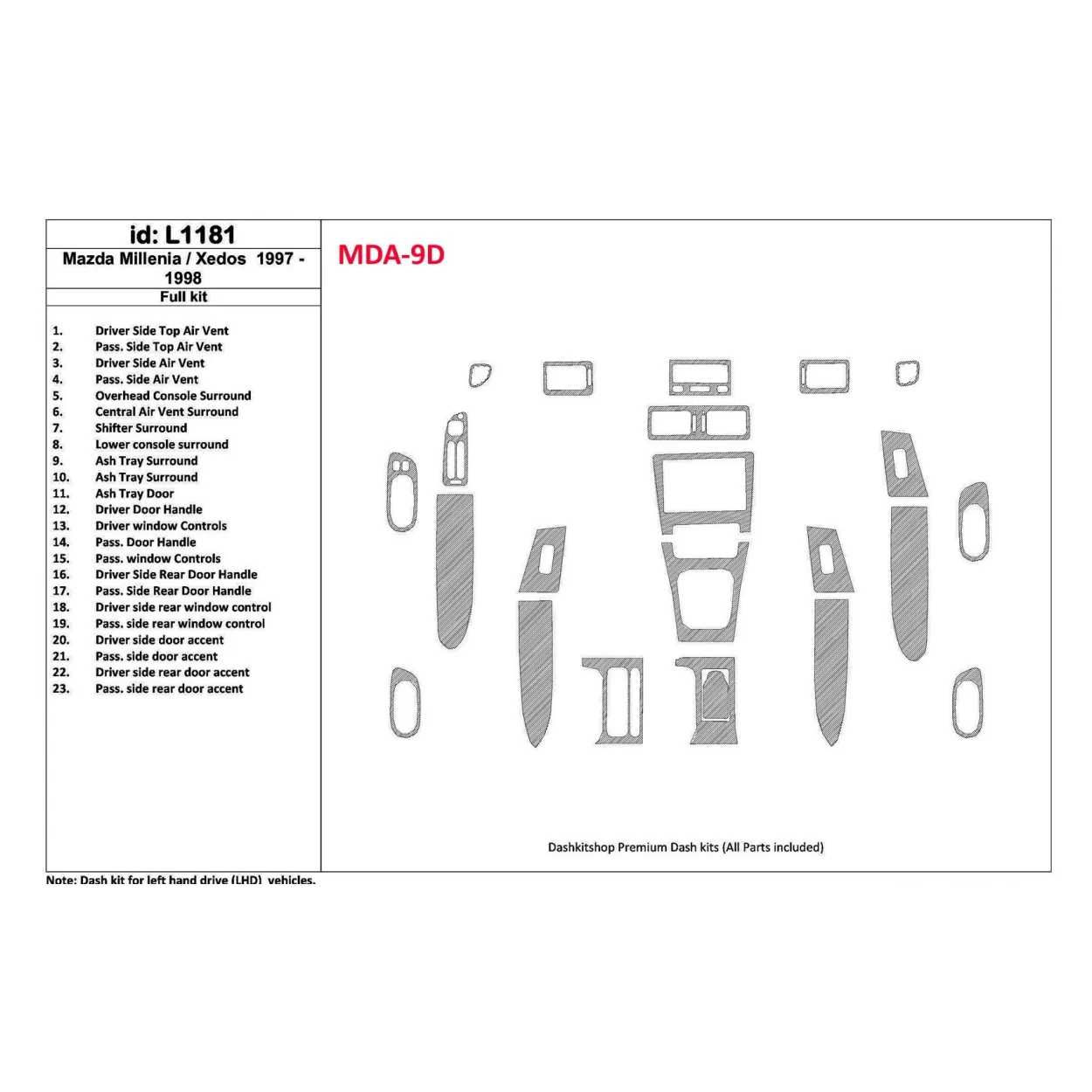 id: L1181
Mazda Millenia / Xedos 1997 - 1998
Full kit

1. Driver Side Top Air Vent
2. Pass. Side Top Air Vent
3. Driver Side Air Vent
4. Pass. Side Air Vent
5. Overhead Console Surround
6. Central Air Vent Surround
7. Shifter Surround
8. Lower console surround
9. Ash Tray Surround
10. Ash Tray Surround
11. Ash Tray Door
12. Driver Door Handle
13. Driver window Controls
14. Pass. Door Handle
15. Pass. window Controls
16. Driver Side Rear Door Handle
17. Pass. Side Rear Door Handle
18. Driver side rear window control
19. Pass. side rear window control
20. Driver side door accent
21. Pass. side door accent
22. Driver side rear door accent
23. Pass. side rear door accent

MDA-9D

Dashkitshop Premium Dash kits (All Parts included)

Note: Dash kit for left hand drive (LHD) vehicles.