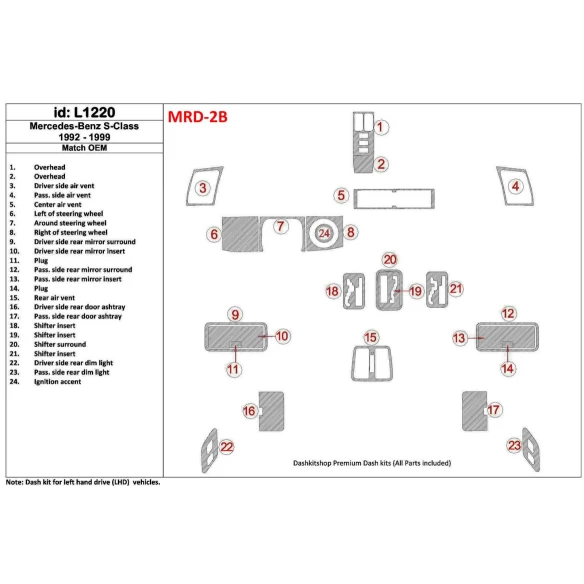 id: L1220
Mercedes-Benz S-Class
1992 - 1999
Match OEM

1. Overhead
2. Overhead
3. Driver side air vent
4. Pass. side air vent
5. Center air vent
6. Left of steering wheel
7. Around steering wheel
8. Right of steering wheel
9. Driver side rear mirror surround
10. Driver side rear mirror insert
11. Plug
12. Pass. side rear mirror surround
13. Pass. side rear mirror insert
14. Plug
15. Rear air vent
16. Driver side rear door ashtray
17. Pass. side rear door ashtray
18. Shifter insert
19. Shifter insert
20. Shifter surround
21. Shifter insert
22. Driver side rear dim light
23. Pass. side rear dim light
24. Ignition accent

MRD-2B

1
2
3
4
5
6
7
24
8
20
18
19
21
9
10
11
15
12
13
14
16
17
22
23

Dashkitshop Premium Dash kits (All Parts included)

Note: Dash kit for left hand drive (LHD) vehicles.