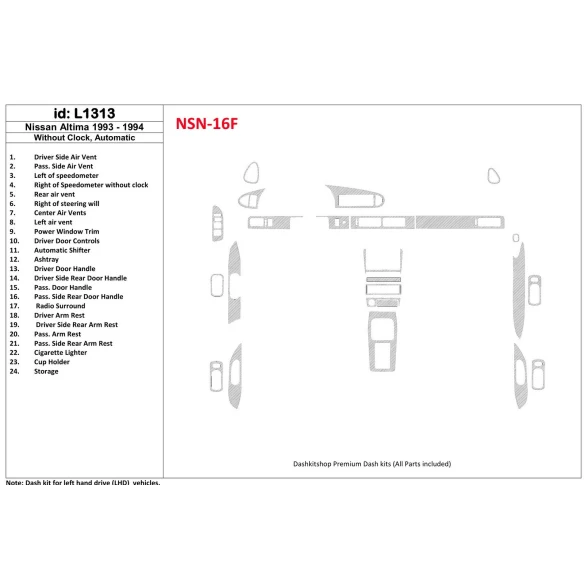 id: L1313
Nissan Altima 1993 - 1994
Without Clock, Automatic

1. Driver Side Air Vent
2. Pass. Side Air Vent
3. Left of speedometer
4. Right of Speedometer without clock
5. Rear air vent
6. Right of steering will
7. Center Air Vents
8. Left air vent
9. Power Window Trim
10. Driver Door Controls
11. Automatic Shifter
12. Ashtray
13. Driver Door Handle
14. Driver Side Rear Door Handle
15. Pass. Door Handle
16. Pass. Side Rear Door Handle
17. Radio Surround
18. Driver Arm Rest
19. Driver Side Rear Arm Rest
20. Pass. Arm Rest
21. Pass. Side Rear Arm Rest
22. Cigarette Lighter
23. Cup Holder
24. Storage

NSN-16F

Dashkitshop Premium Dash kits (All Parts included)

Note: Dash kit for left hand drive (LHD) vehicles.