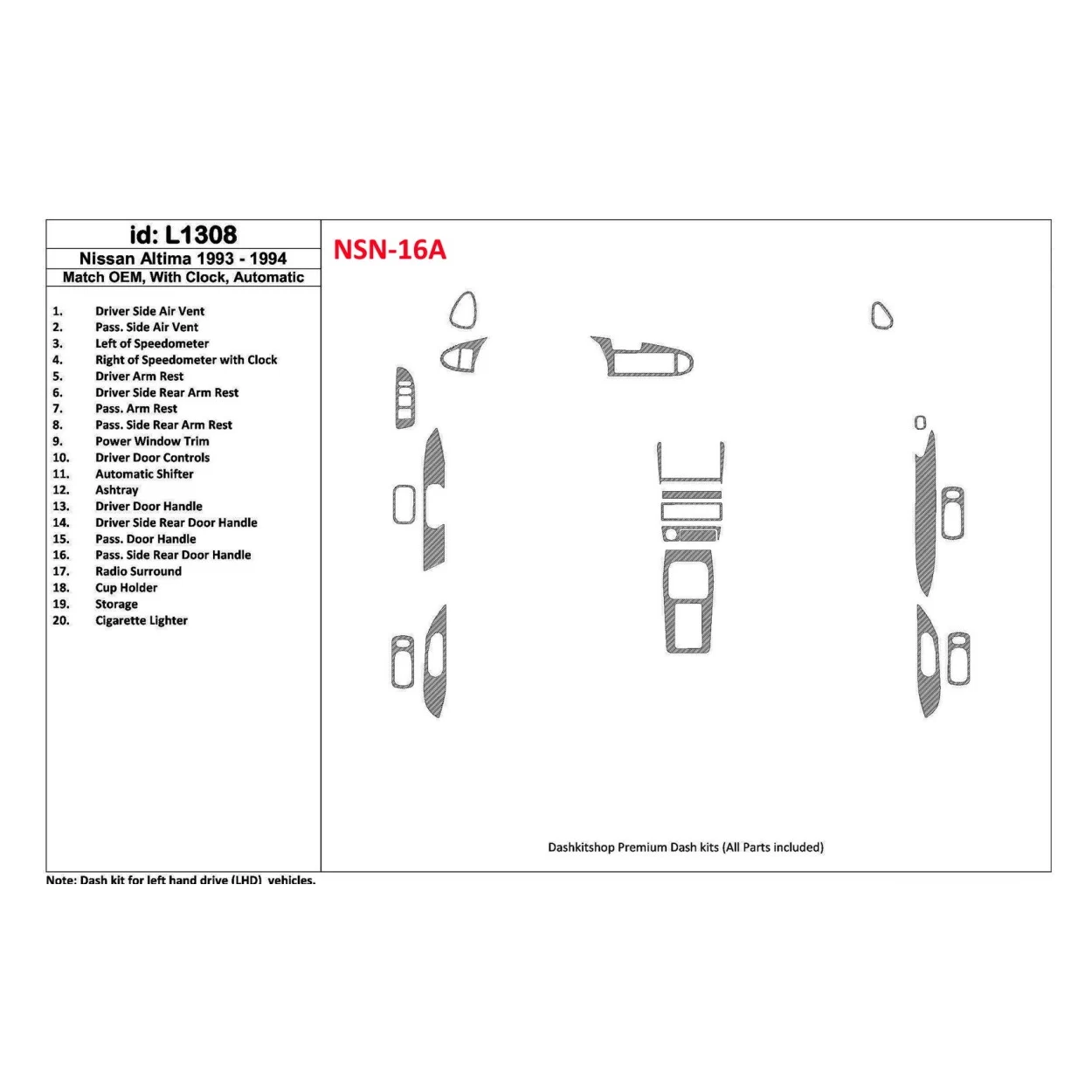 id: L1308
Nissan Altima 1993 - 1994
Match OEM, With Clock, Automatic

1. Driver Side Air Vent
2. Pass. Side Air Vent
3. Left of Speedometer
4. Right of Speedometer with Clock
5. Driver Arm Rest
6. Driver Side Rear Arm Rest
7. Pass. Arm Rest
8. Pass. Side Rear Arm Rest
9. Power Window Trim
10. Driver Door Controls
11. Automatic Shifter
12. Ashtray
13. Driver Door Handle
14. Driver Side Rear Door Handle
15. Pass. Door Handle
16. Pass. Side Rear Door Handle
17. Radio Surround
18. Cup Holder
19. Storage
20. Cigarette Lighter

NSN-16A

Dashkitshop Premium Dash kits (All Parts included)

Note: Dash kit for left hand drive (LHD) vehicles.