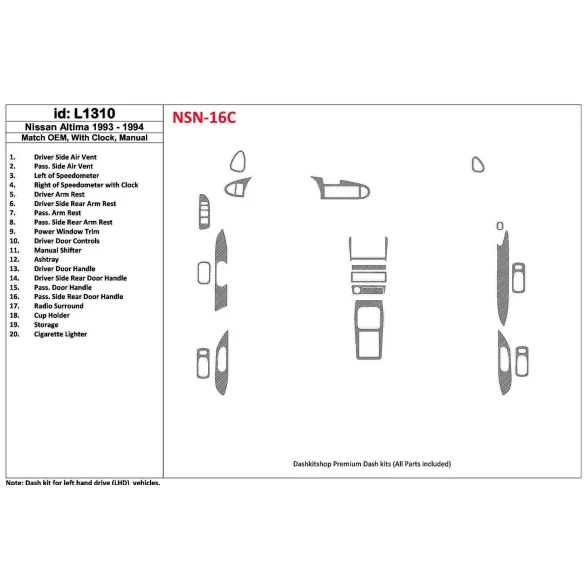 id: L1310
Nissan Altima 1993 - 1994
Match OEM, With Clock, Manual

1. Driver Side Air Vent
2. Pass. Side Air Vent
3. Left of Speedometer
4. Right of Speedometer with Clock
5. Driver Arm Rest
6. Driver Side Rear Arm Rest
7. Pass. Arm Rest
8. Pass. Side Rear Arm Rest
9. Power Window Trim
10. Driver Door Controls
11. Manual Shifter
12. Ashtray
13. Driver Door Handle
14. Driver Side Rear Door Handle
15. Pass. Door Handle
16. Pass. Side Rear Door Handle
17. Radio Surround
18. Cup Holder
19. Storage
20. Cigarette Lighter

NSN-16C

Dashkitshop Premium Dash kits (All Parts included)

Note: Dash kit for left hand drive (LHD) vehicles.