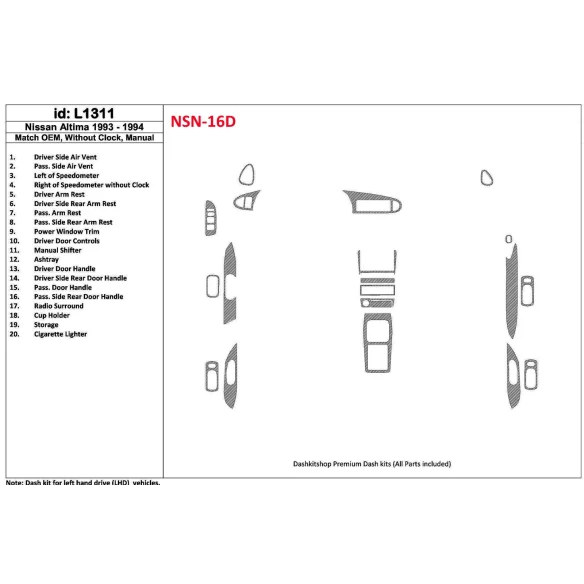 id: L1311
Nissan Altima 1993 - 1994
Match OEM, Without Clock, Manual

1. Driver Side Air Vent
2. Pass. Side Air Vent
3. Left of Speedometer
4. Right of Speedometer without Clock
5. Driver Arm Rest
6. Driver Side Rear Arm Rest
7. Pass. Arm Rest
8. Pass. Side Rear Arm Rest
9. Power Window Trim
10. Driver Door Controls
11. Manual Shifter
12. Ashtray
13. Driver Door Handle
14. Driver Side Rear Door Handle
15. Pass. Door Handle
16. Pass. Side Rear Door Handle
17. Radio Surround
18. Cup Holder
19. Storage
20. Cigarette Lighter

NSN-16D

Dashkitshop Premium Dash kits (All Parts included)

Note: Dash kit for left hand drive (LHD) vehicles.