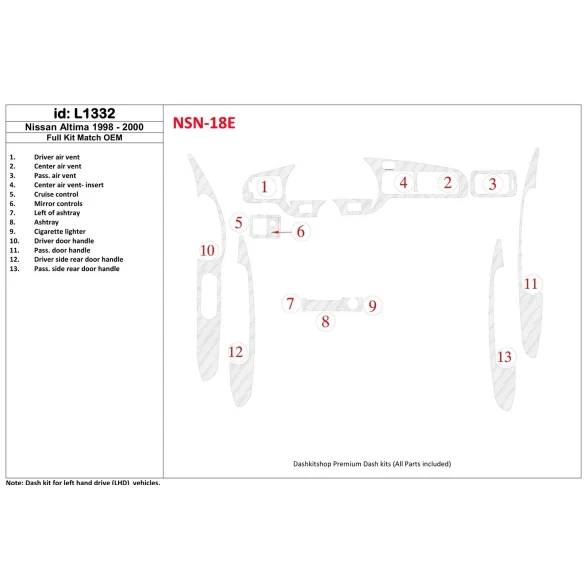 id: L1332
Nissan Altima 1998 - 2000
Full Kit Match OEM

1. Driver air vent
2. Center air vent
3. Pass. air vent
4. Center air vent- insert
5. Cruise control
6. Mirror controls
7. Left of ashtray
8. Ashtray
9. Cigarette lighter
10. Driver door handle
11. Pass. door handle
12. Driver side rear door handle
13. Pass. side rear door handle

NSN-18E

1
4
2
3
5
6
10
11
7
9
8
12
13

Dashkitshop Premium Dash kits (All Parts included)

Note: Dash kit for left hand drive (LHD) vehicles.