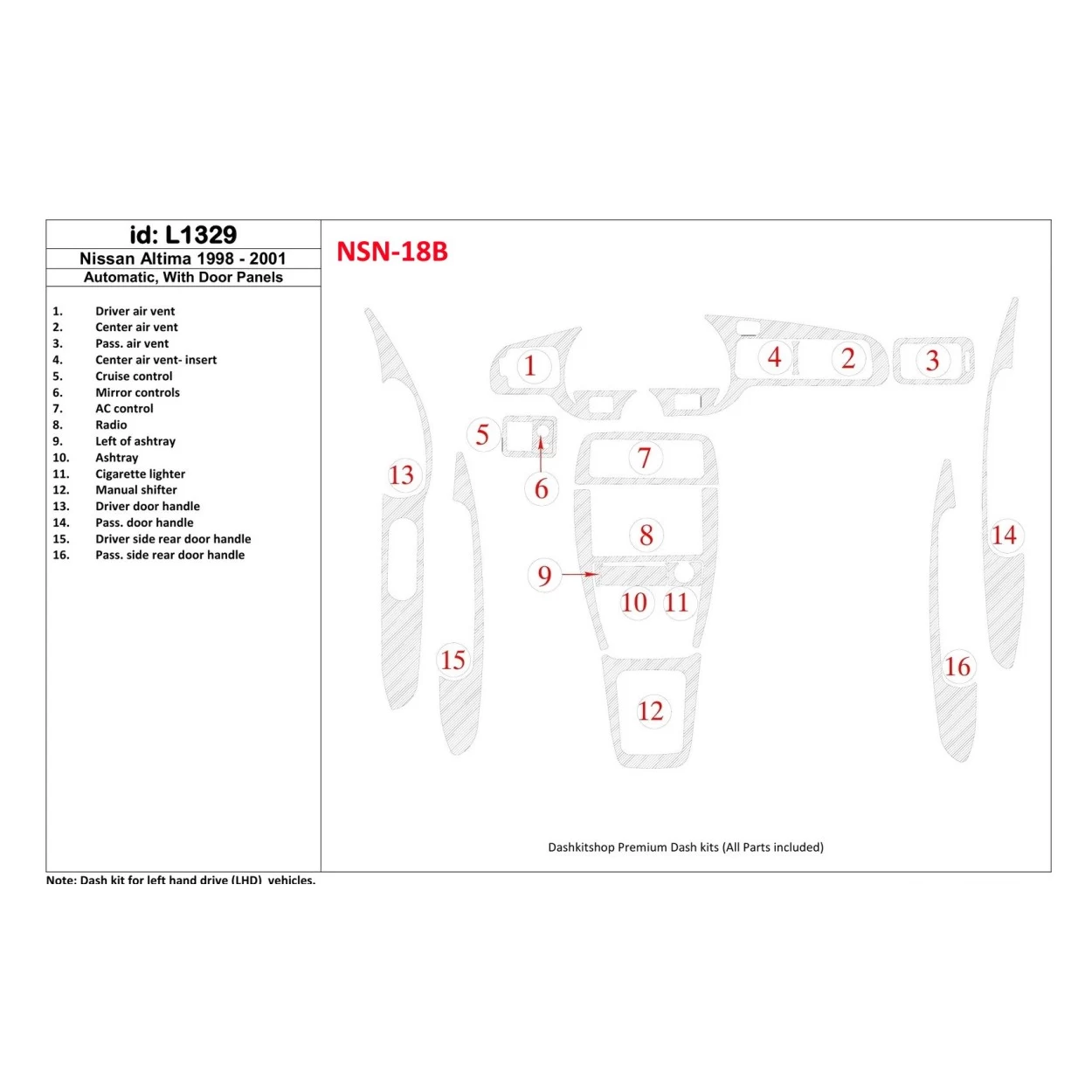 id: L1329
Nissan Altima 1998 - 2001
Automatic, With Door Panels

1. Driver air vent
2. Center air vent
3. Pass. air vent
4. Center air vent- insert
5. Cruise control
6. Mirror controls
7. AC control
8. Radio
9. Left of ashtray
10. Ashtray
11. Cigarette lighter
12. Manual shifter
13. Driver door handle
14. Pass. door handle
15. Driver side rear door handle
16. Pass. side rear door handle

NSN-18B

1 4 2 3 5 6 7 13 8 14 9 10 11 15 16 12

Dashkitshop Premium Dash kits (All Parts included)

Note: Dash kit for left hand drive (LHD) vehicles.